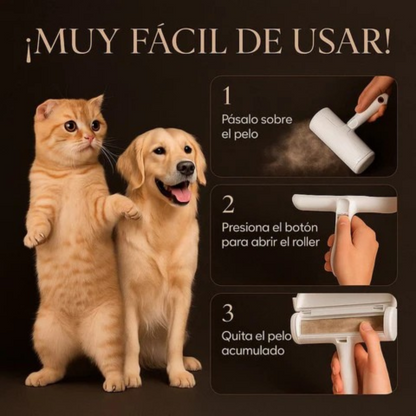 ¡MUY FÁCIL DE USAR!

1
Pásalo sobre el pelo

2
Presiona el botón para abrir el roller

3
Quita el pelo acumulado