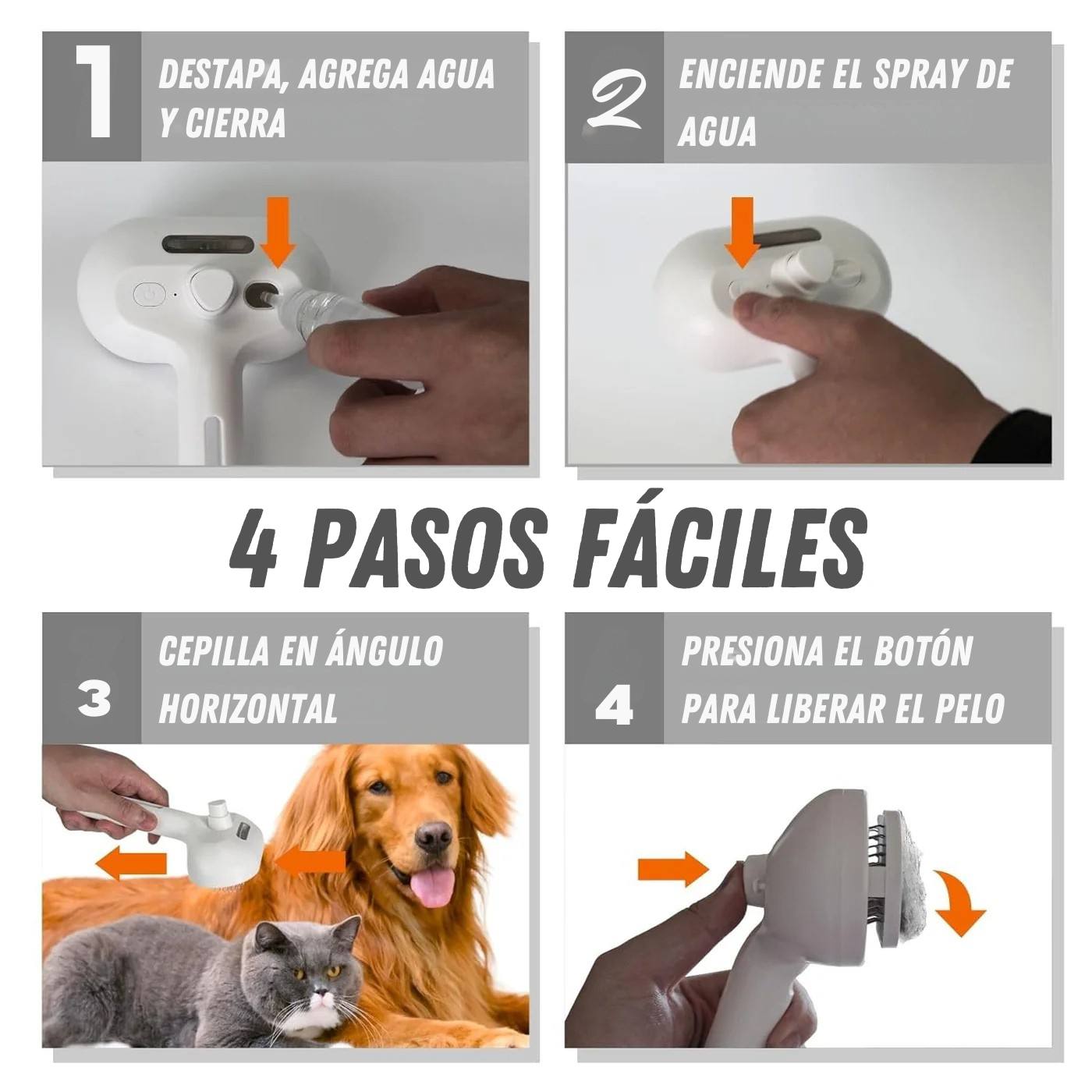 1
DESTAPA, AGREGA AGUA Y CIERRA

2
ENCIENDE EL SPRAY DE AGUA

4 PASOS FÁCILES

3
CEPILLA EN ÁNGULO HORIZONTAL

4
PRESIONA EL BOTÓN PARA LIBERAR EL PELO